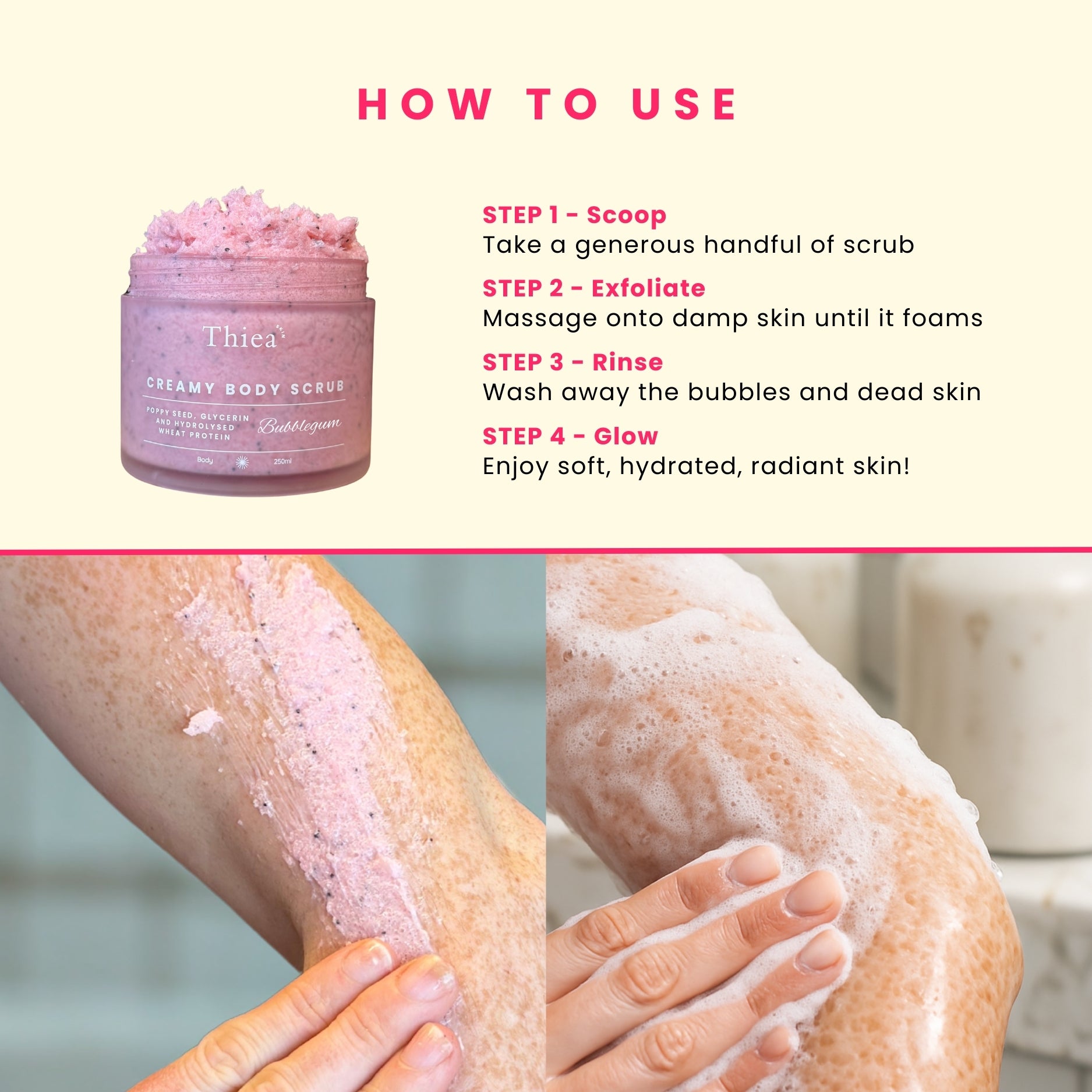 HOW TO USE

Thiea SKIN

CREAMY BODY SCRUB

POPPY SEED, GLYCERIN AND HYDROLYSED WHEAT PROTEIN

Bubblegum

Body 250ml

STEP 1 - Scoop
Take a generous handful of scrub

STEP 2 - Exfoliate
Massage onto damp skin until it foams

STEP 3 - Rinse
Wash away the bubbles and dead skin

STEP 4 - Glow
Enjoy soft, hydrated, radiant skin!